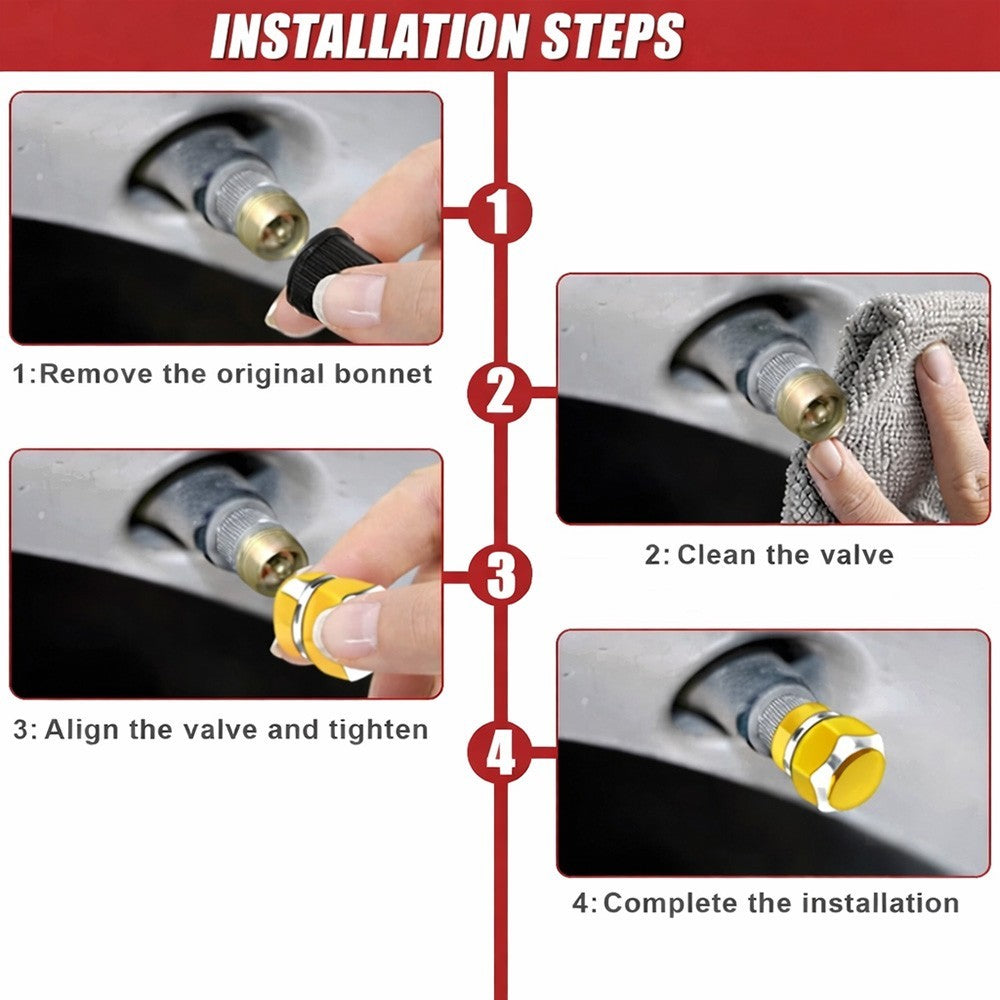 INSTALLATION STEPS

1

1:Remove the original bonnet

2

2: Clean the valve

3

3: Align the valve and tighten

4

4: Complete the installation