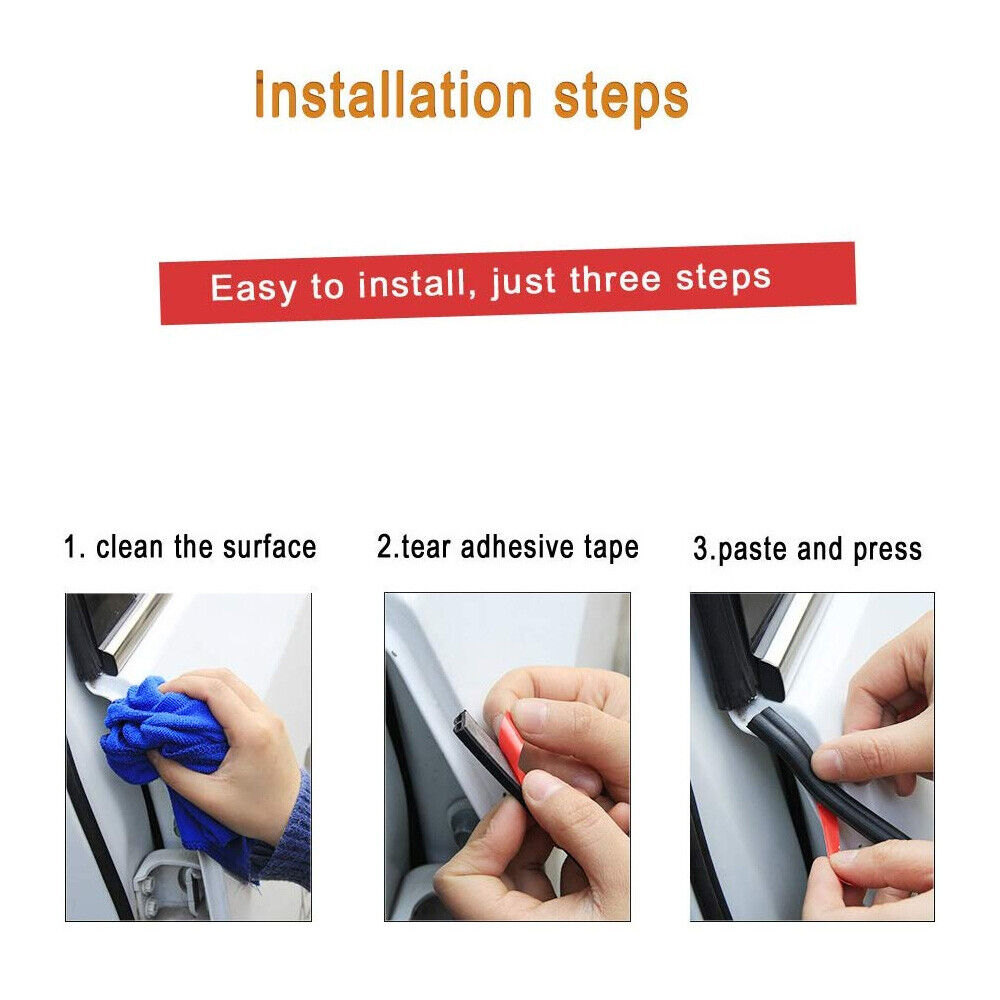 Installation steps

Easy to install, just three steps

1. clean the surface

2.tear adhesive tape

3.paste and press