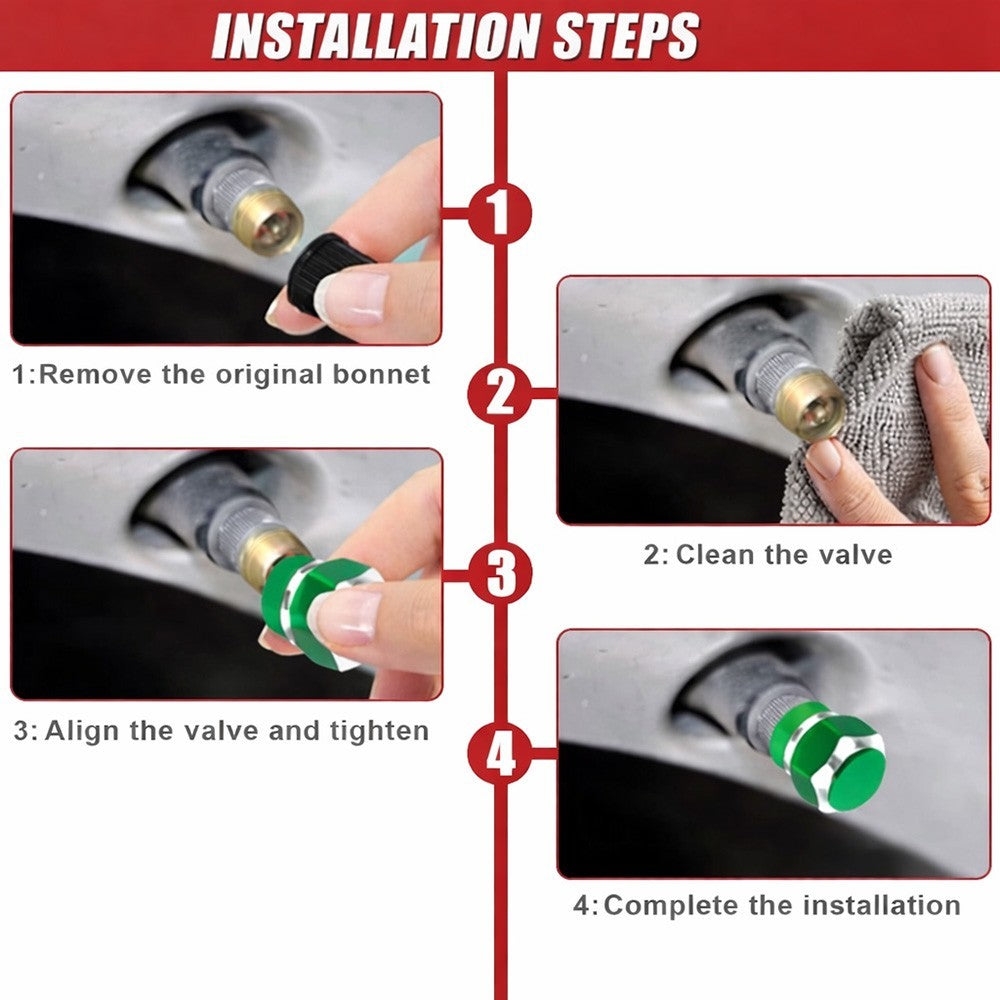 INSTALLATION STEPS

1

1:Remove the original bonnet

2

2: Clean the valve

3

3: Align the valve and tighten

4

4:Complete the installation