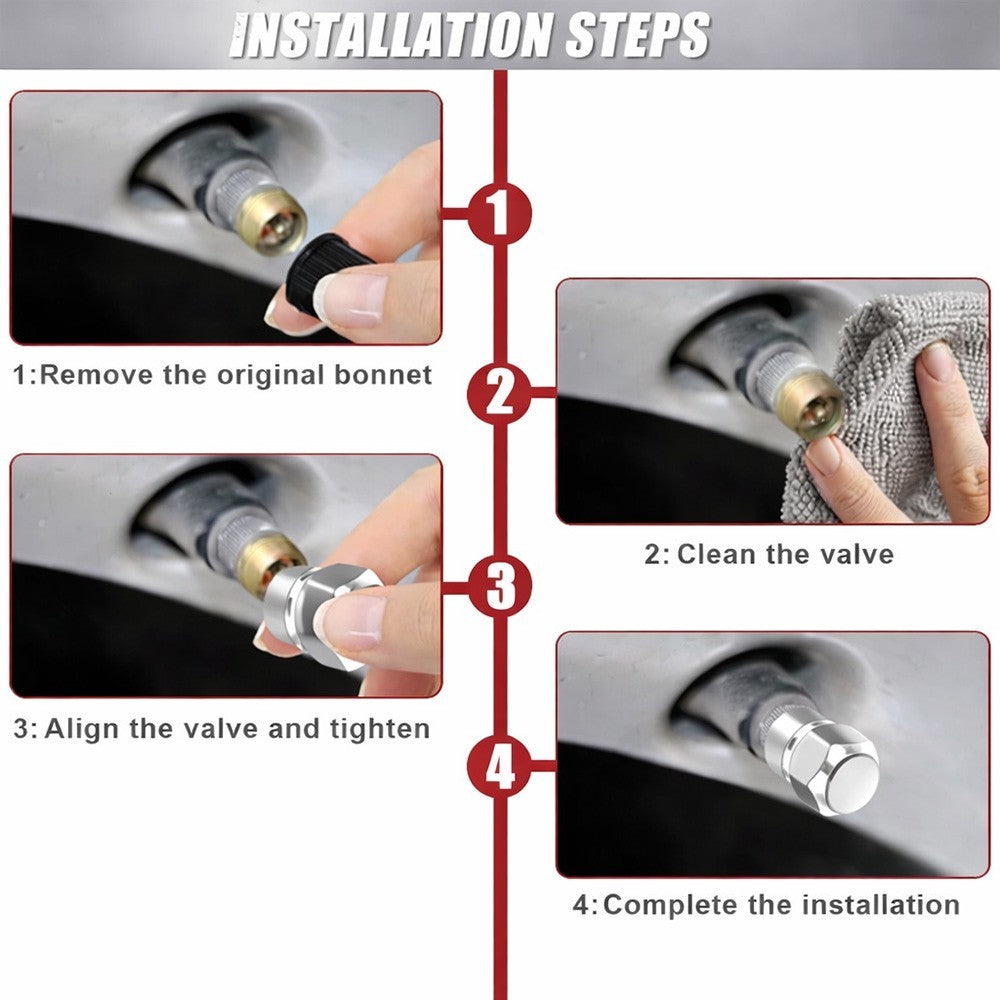 INSTALLATION STEPS

1

1:Remove the original bonnet

2

2: Clean the valve

3

3: Align the valve and tighten

4

4:Complete the installation